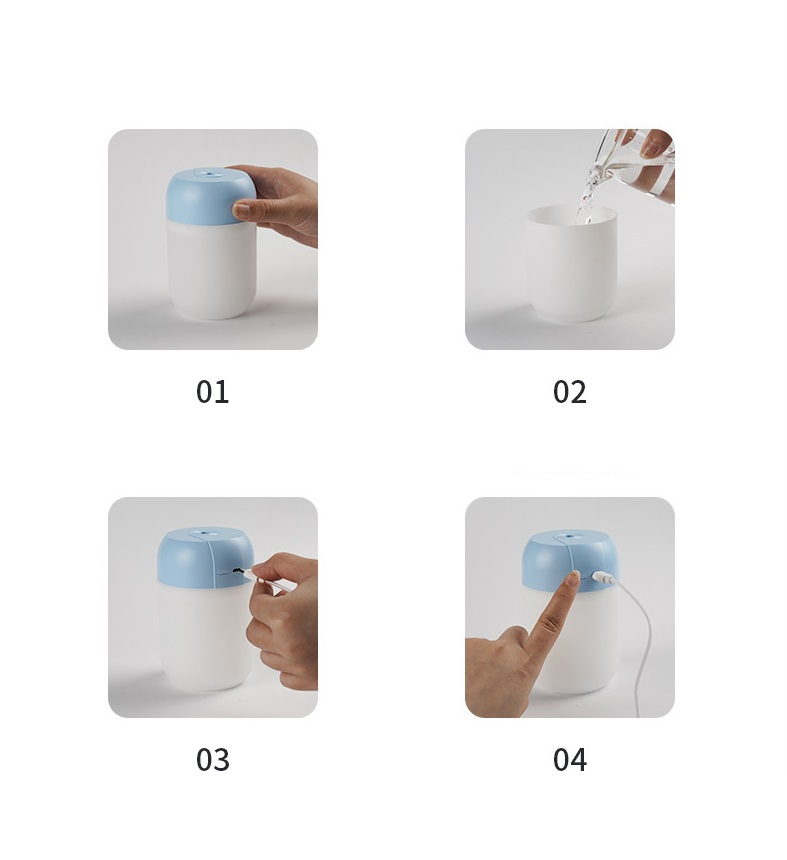 01

02

03

04